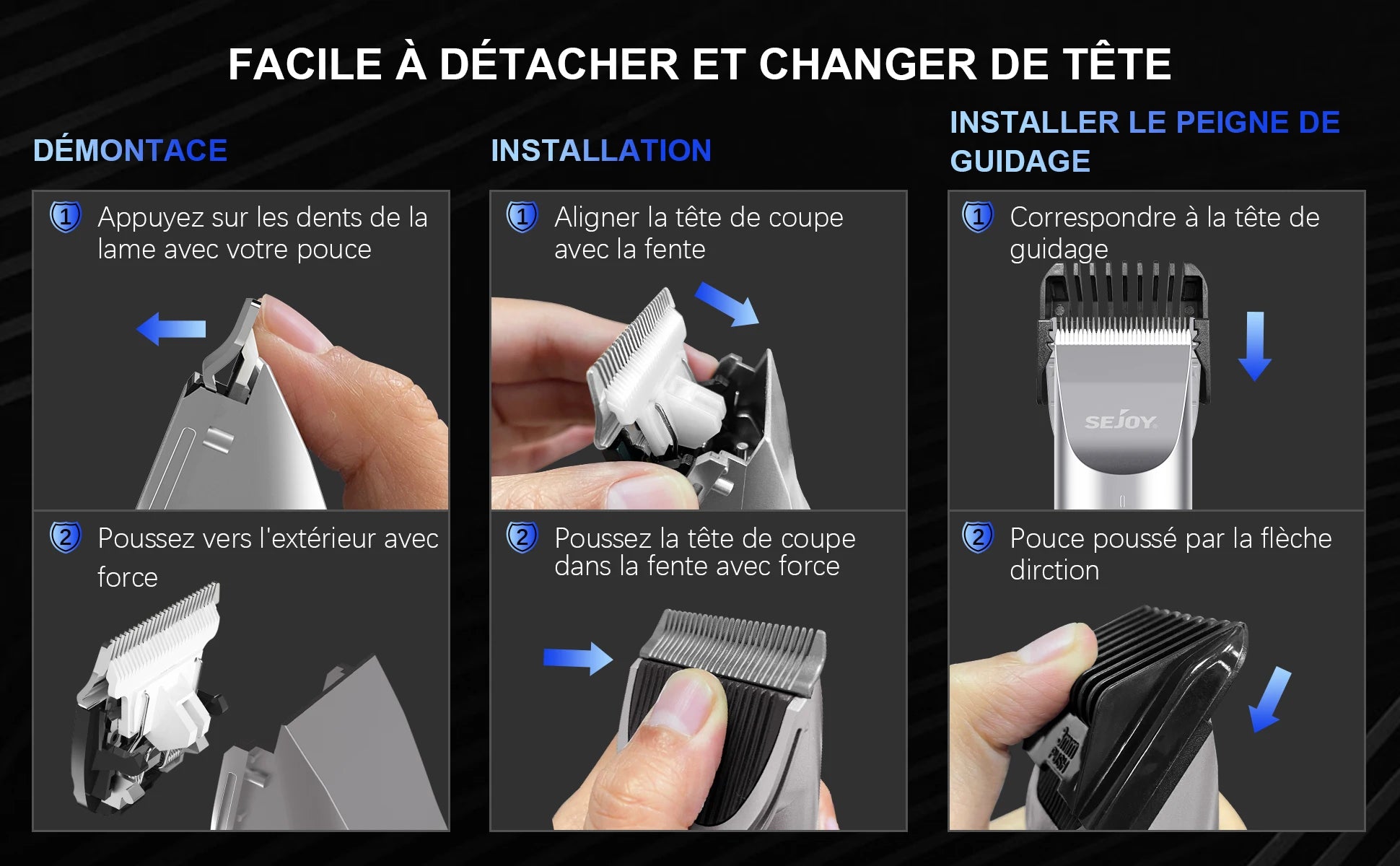 FACILE À DÉTACHER ET CHANGER DE TÊTE

DÉMONTACE

1 Appuyez sur les dents de la lame avec votre pouce

2 Poussez vers l'extérieur avec force

INSTALLATION

1 Aligner la tête de coupe avec la fente

2 Poussez la tête de coupe dans la fente avec force

INSTALLER LE PEIGNE DE GUIDAGE

1 Correspondre à la tête de guidage

SEJOY

2 Pouce poussé par la flèche dirction

PUSH