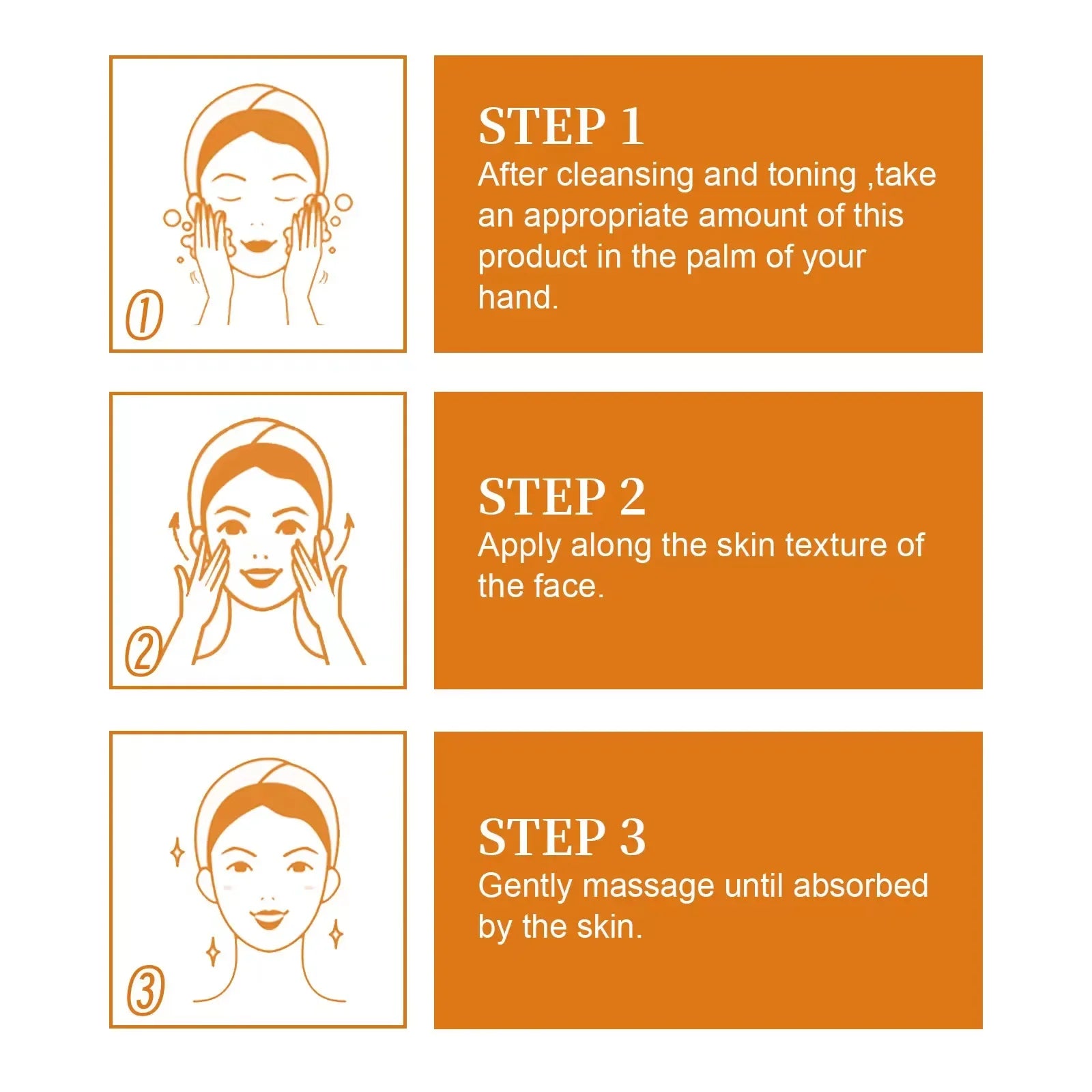 ①

STEP 1
After cleansing and toning ,take an appropriate amount of this product in the palm of your hand.

②

STEP 2
Apply along the skin texture of the face.

③

STEP 3
Gently massage until absorbed by the skin.