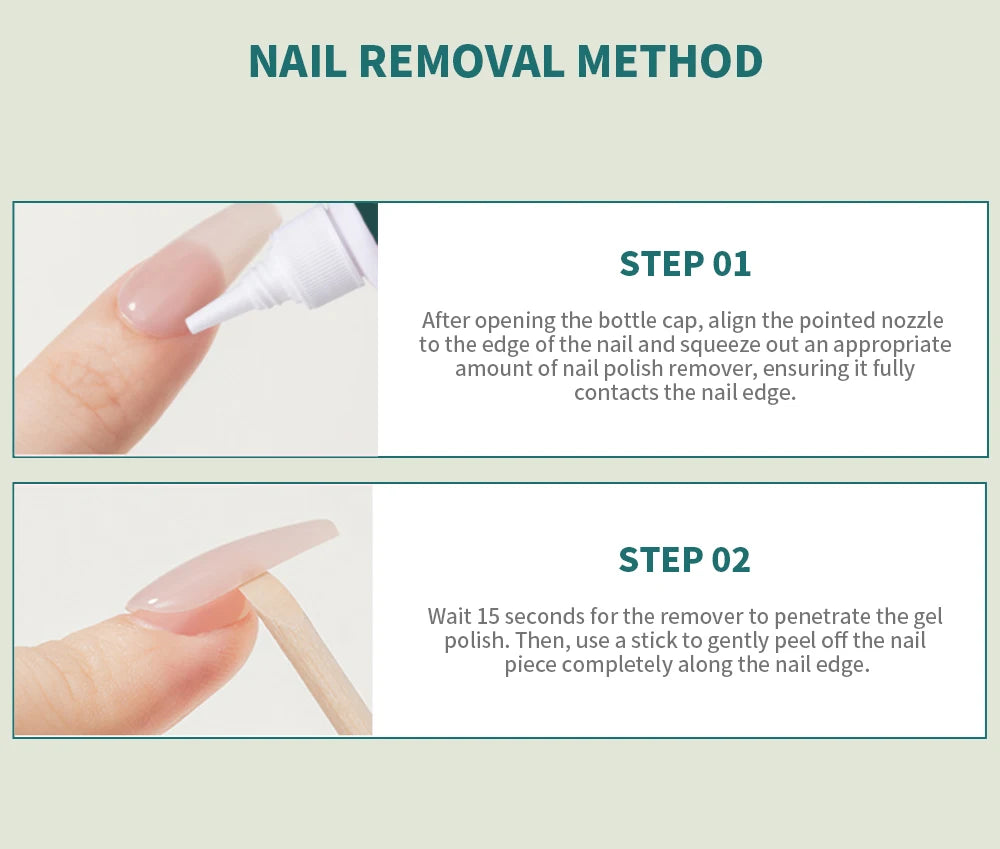 NAIL REMOVAL METHOD

STEP 01

After opening the bottle cap, align the pointed nozzle to the edge of the nail and squeeze out an appropriate amount of nail polish remover, ensuring it fully contacts the nail edge.

STEP 02

Wait 15 seconds for the remover to penetrate the gel polish. Then, use a stick to gently peel off the nail piece completely along the nail edge.