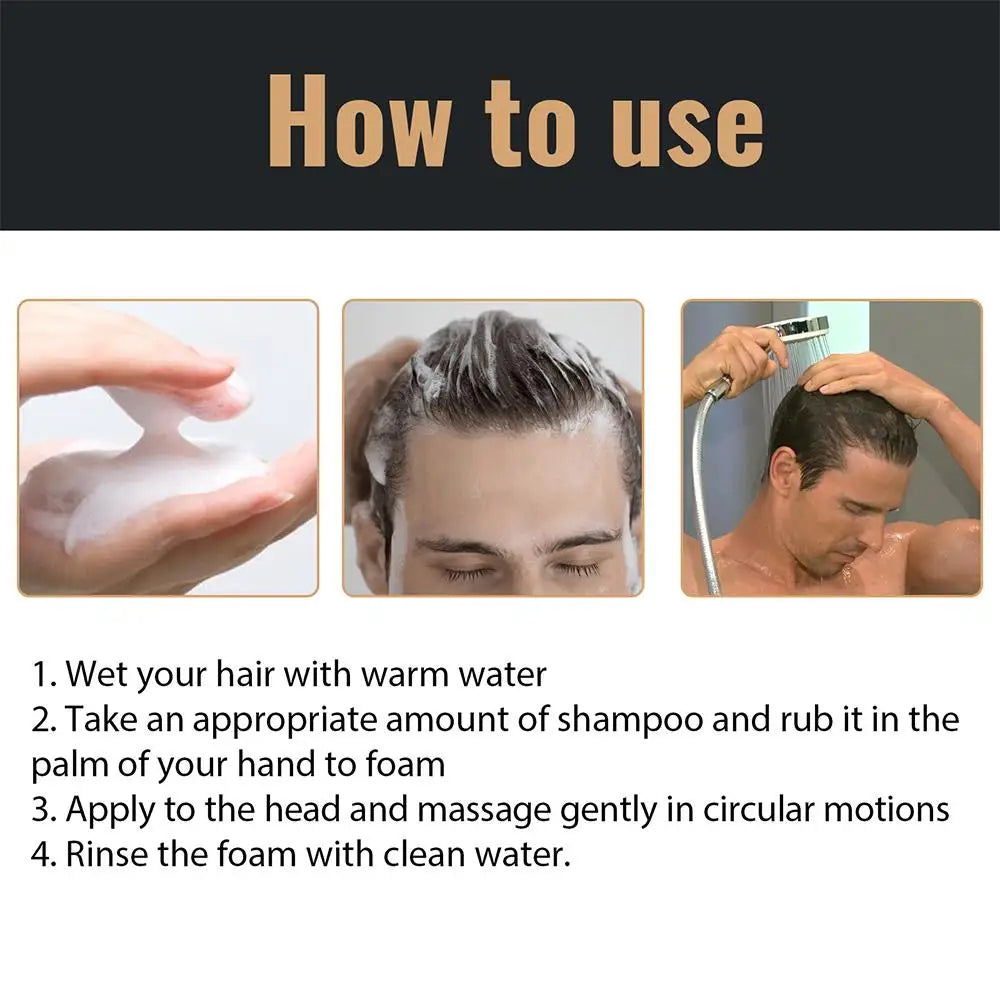 How to use

1. Wet your hair with warm water
2. Take an appropriate amount of shampoo and rub it in the palm of your hand to foam
3. Apply to the head and massage gently in circular motions
4. Rinse the foam with clean water.