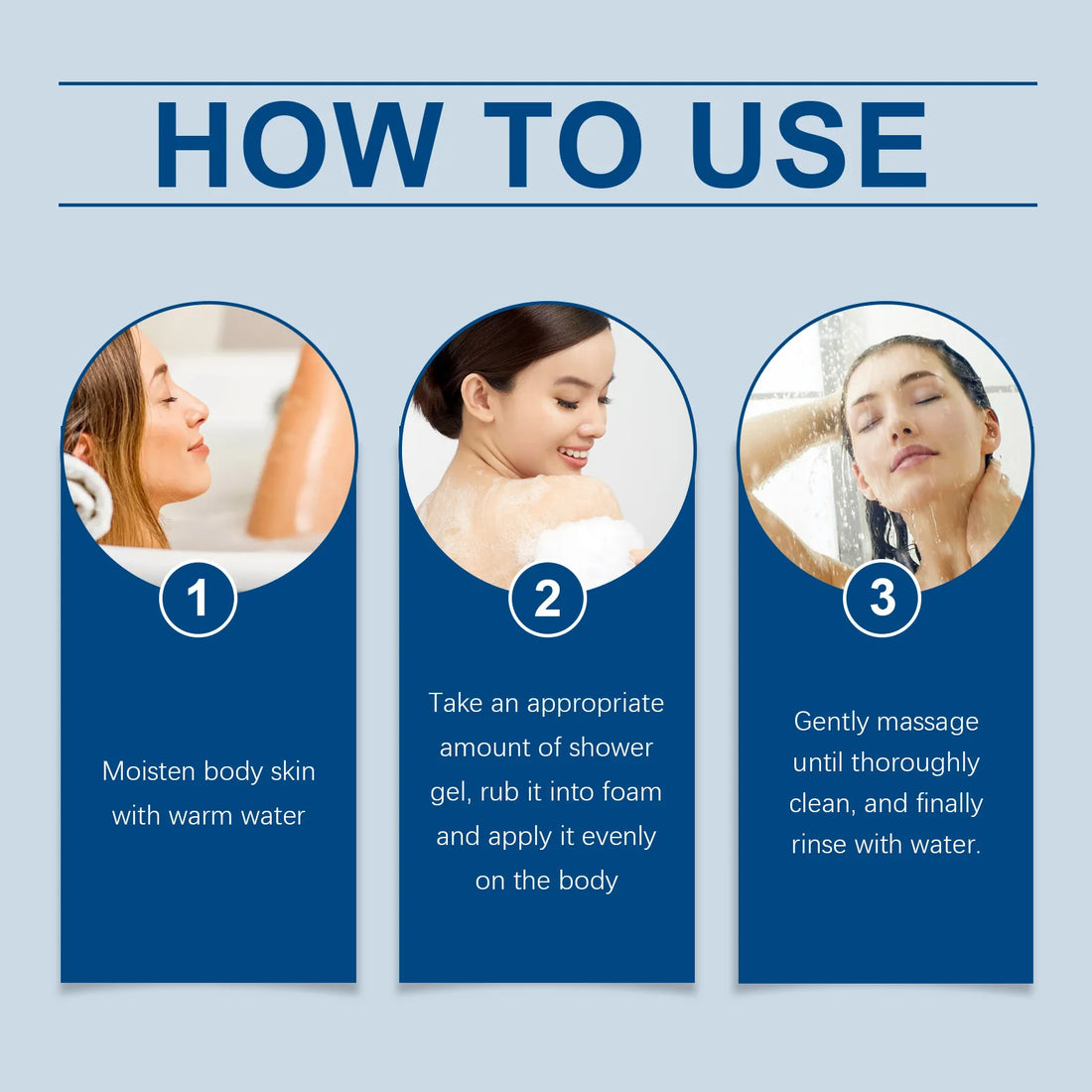 HOW TO USE

1

Moisten body skin with warm water

2

Take an appropriate amount of shower gel, rub it into foam and apply it evenly on the body

3

Gently massage until thoroughly clean, and finally rinse with water.