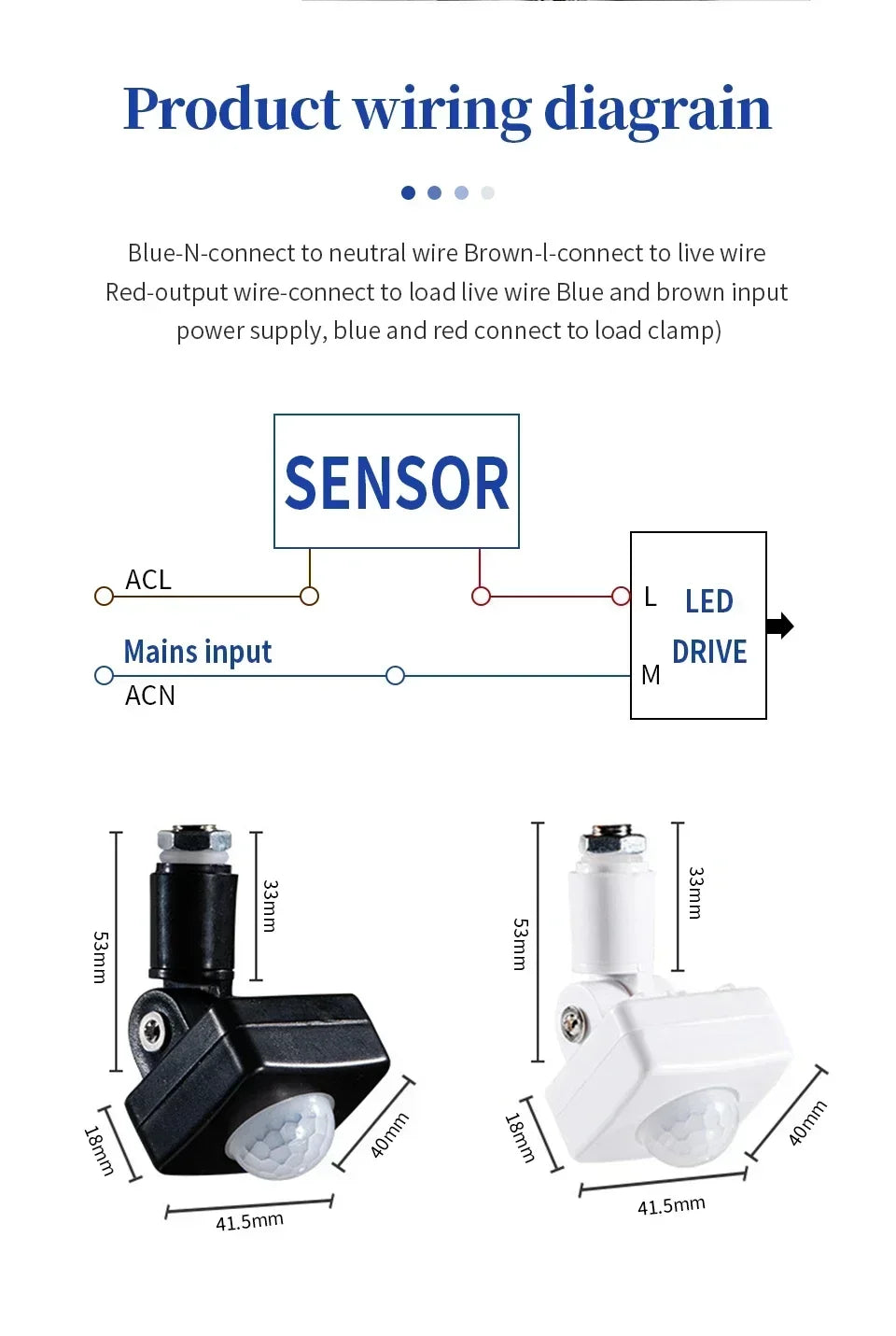 Product wiring diagrain

Blue-N-connect to neutral wire Brown-l-connect to live wire Red-output wire-connect to load live wire Blue and brown input power supply, blue and red connect to load clamp)

SENSOR

ACL

Mains input

ACN

L

M

LED DRIVE

53mm

33mm

18mm

40mm

41.5mm

53mm

33mm

18mm

40mm

41.5mm