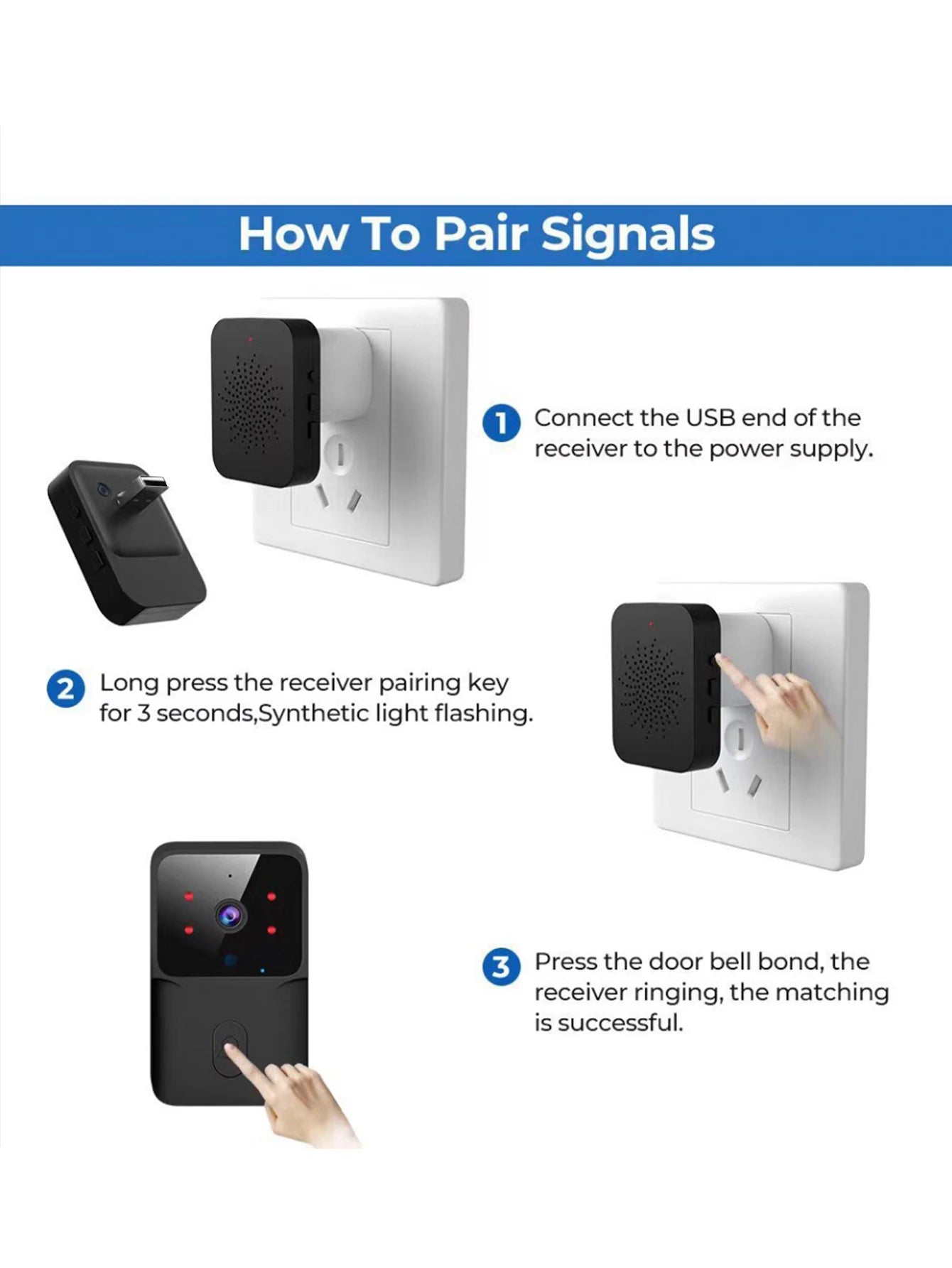 How To Pair Signals

1 Connect the USB end of the receiver to the power supply.

2 Long press the receiver pairing key for 3 seconds,Synthetic light flashing.

3 Press the door bell bond, the receiver ringing, the matching is successful.