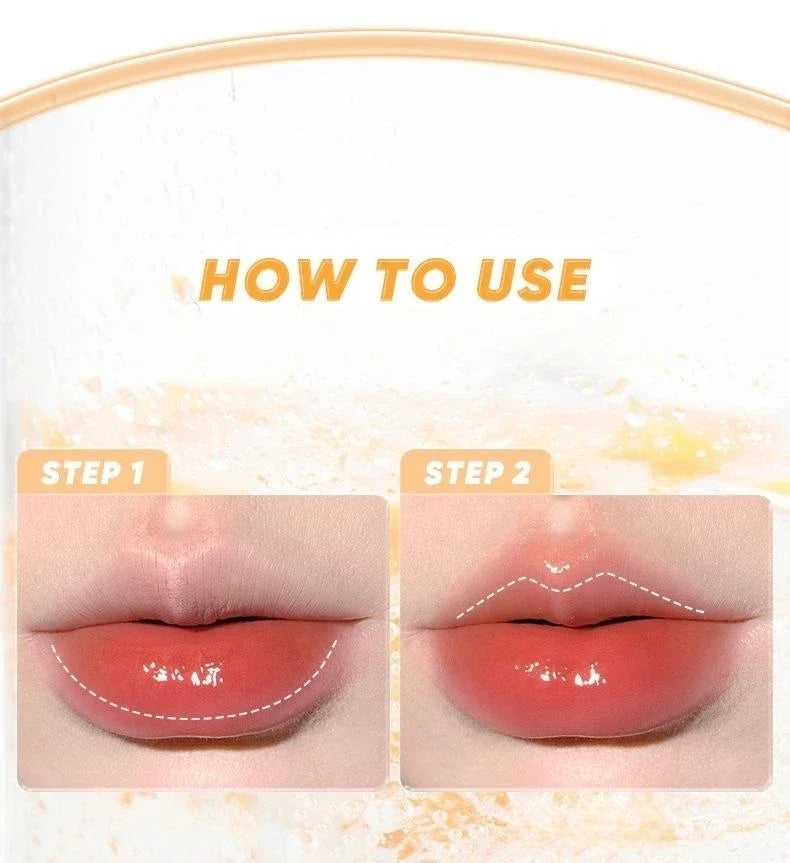 HOW TO USE

STEP 1

STEP 2