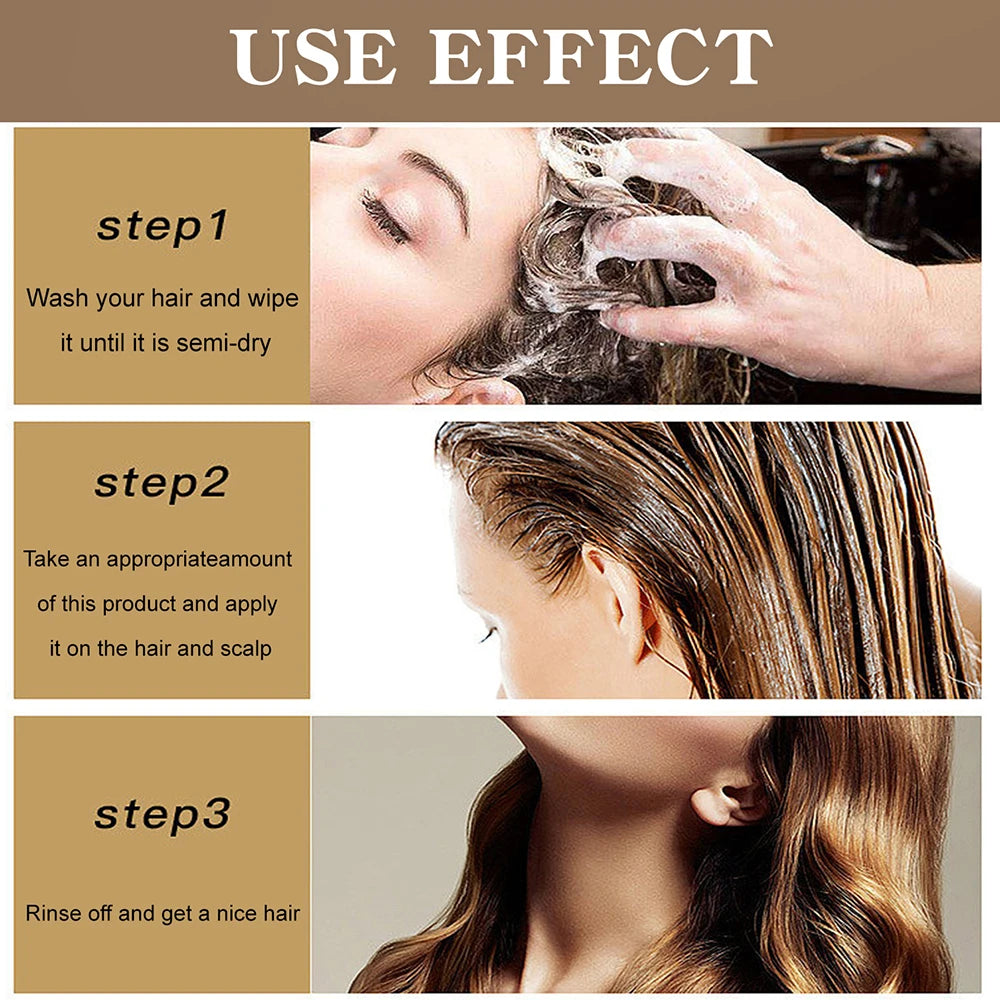 USE EFFECT

step1

Wash your hair and wipe it until it is semi-dry

step2

Take an appropriateamount of this product and apply it on the hair and scalp

step3

Rinse off and get a nice hair