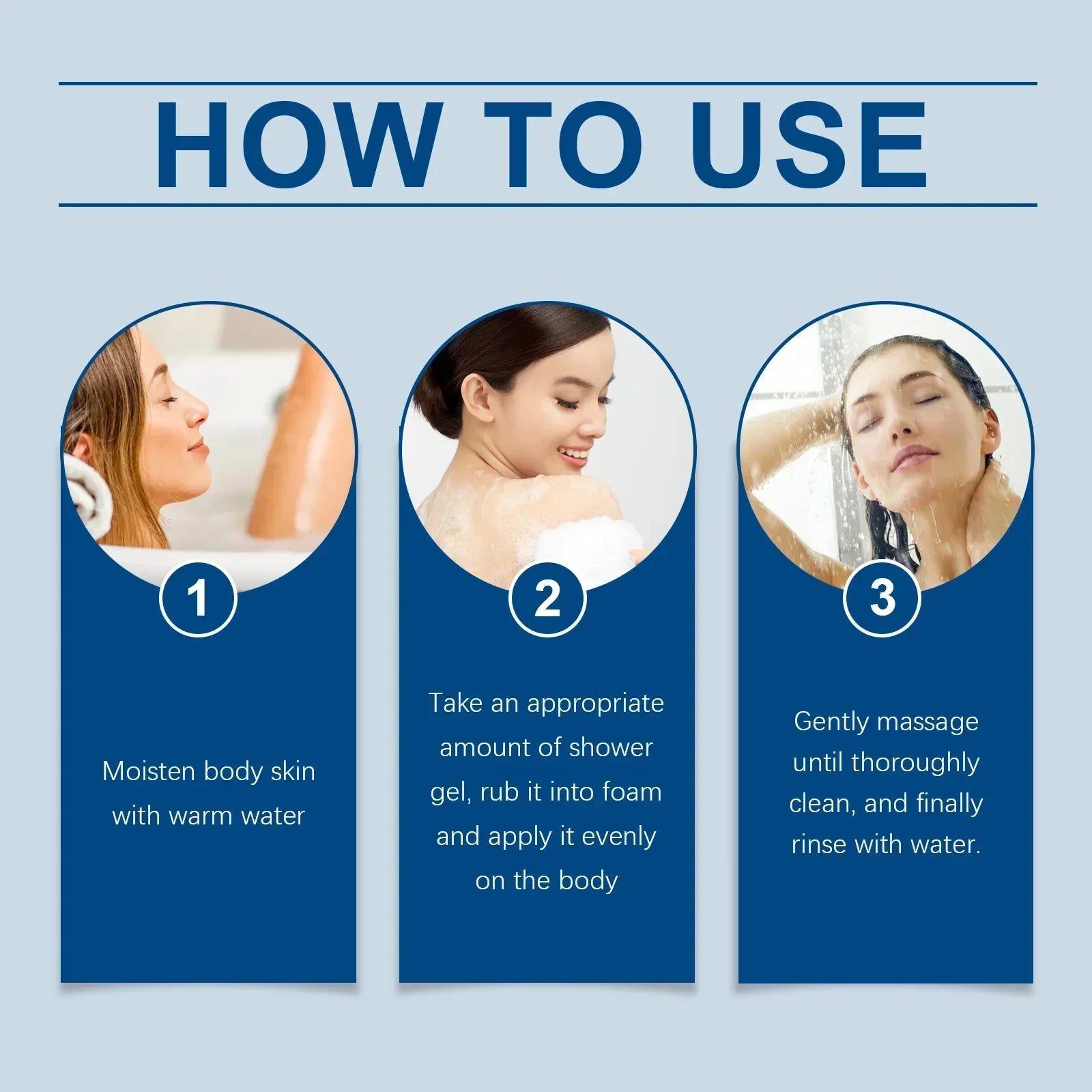 HOW TO USE

1

Moisten body skin with warm water

2

Take an appropriate amount of shower gel, rub it into foam and apply it evenly on the body

3

Gently massage until thoroughly clean, and finally rinse with water.