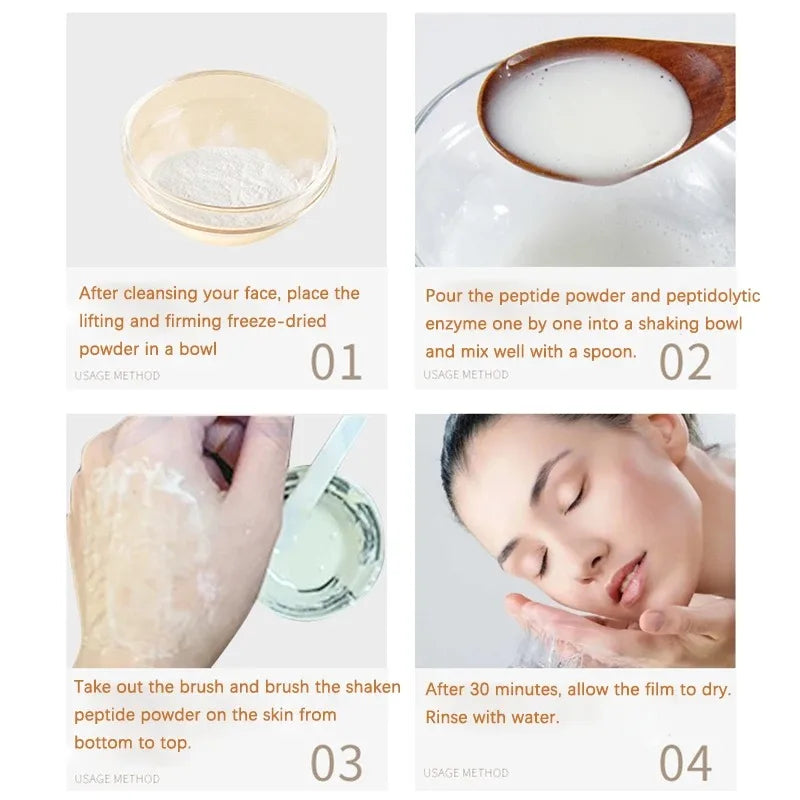 After cleansing your face, place the lifting and firming freeze-dried powder in a bowl

01

USAGE METHOD

Pour the peptide powder and peptidolytic enzyme one by one into a shaking bowl and mix well with a spoon.

02

USAGE METHOD

Take out the brush and brush the shaken peptide powder on the skin from bottom to top.

03

USAGE METHOD

After 30 minutes, allow the film to dry. Rinse with water.

04

USAGE METHOD