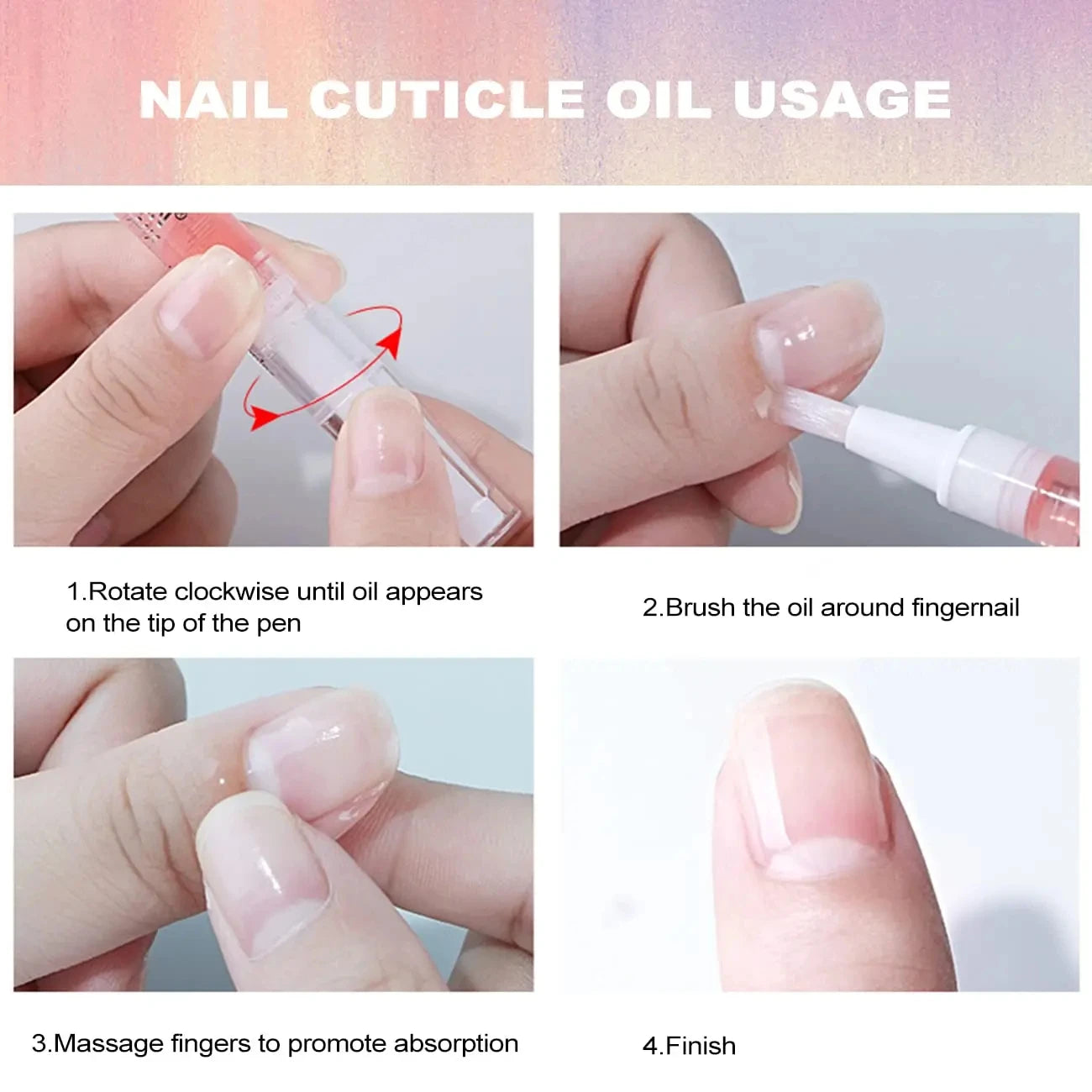 NAIL CUTICLE OIL USAGE

1.Rotate clockwise until oil appears on the tip of the pen

2.Brush the oil around fingernail

3.Massage fingers to promote absorption

4.Finish