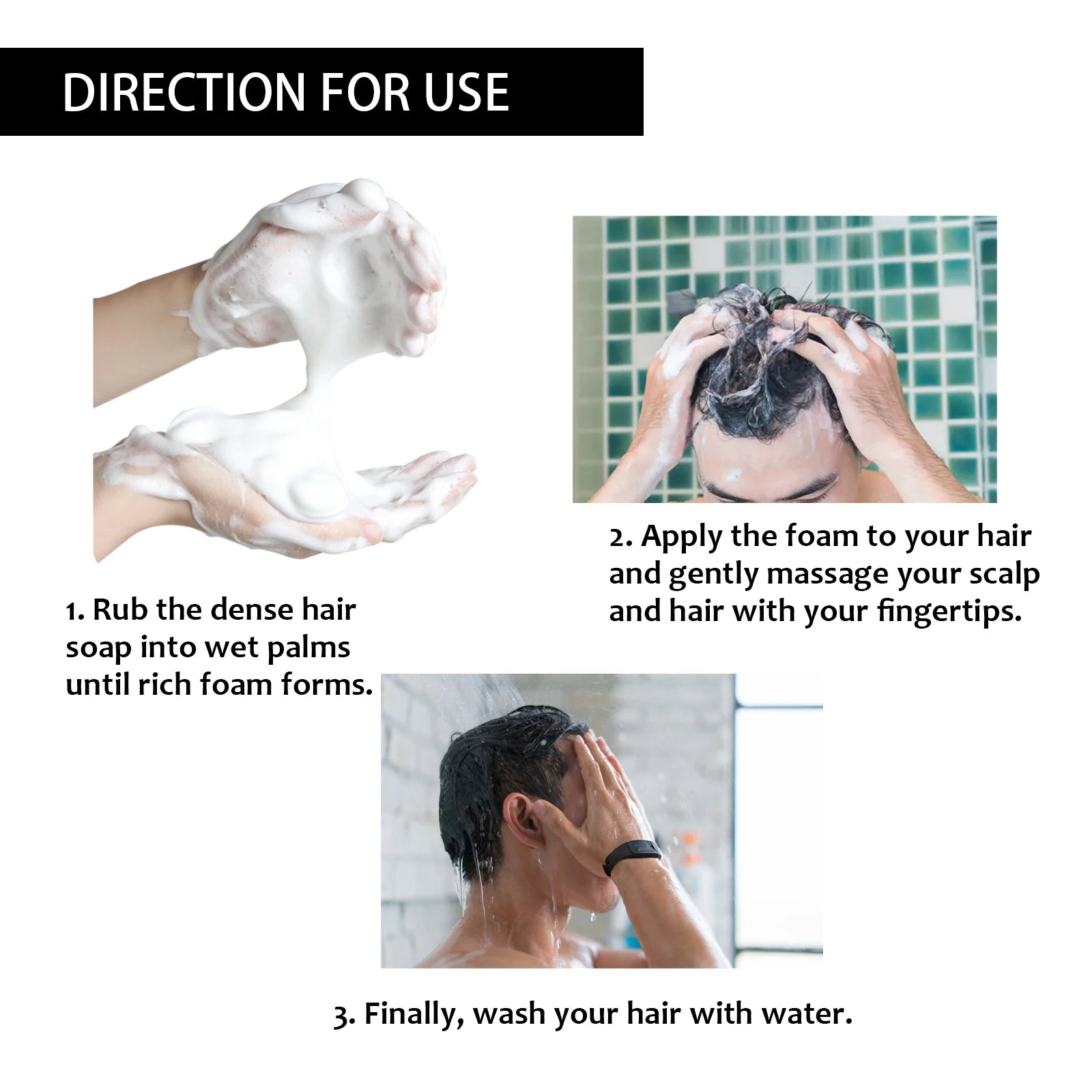 DIRECTION FOR USE

1. Rub the dense hair soap into wet palms until rich foam forms.

2. Apply the foam to your hair and gently massage your scalp and hair with your fingertips.

3. Finally, wash your hair with water.