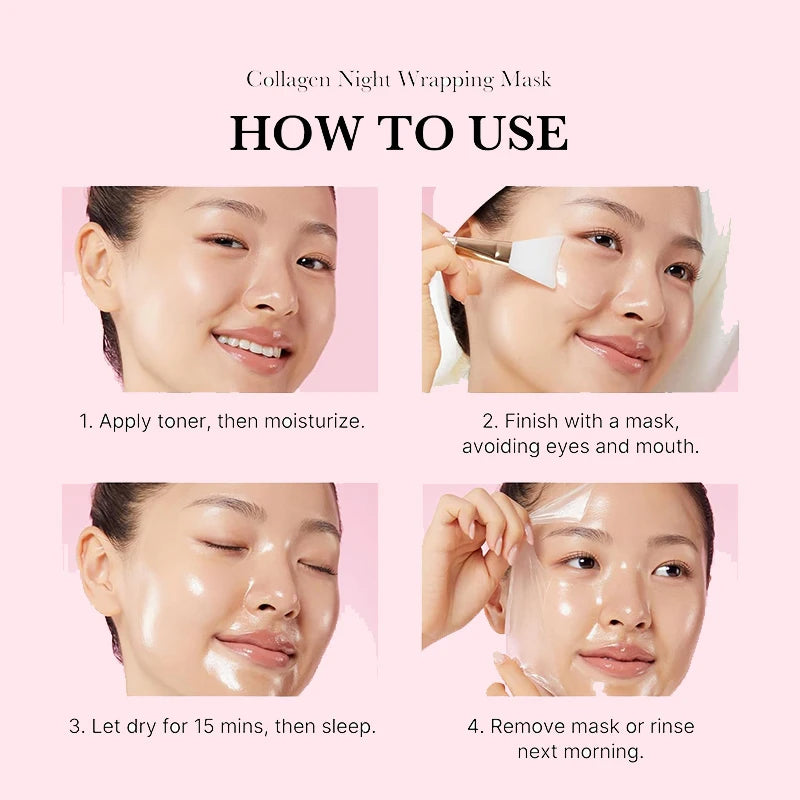 Collagen Night Wrapping Mask

HOW TO USE

1. Apply toner, then moisturize.

2. Finish with a mask, avoiding eyes and mouth.

3. Let dry for 15 mins, then sleep.

4. Remove mask or rinse next morning.