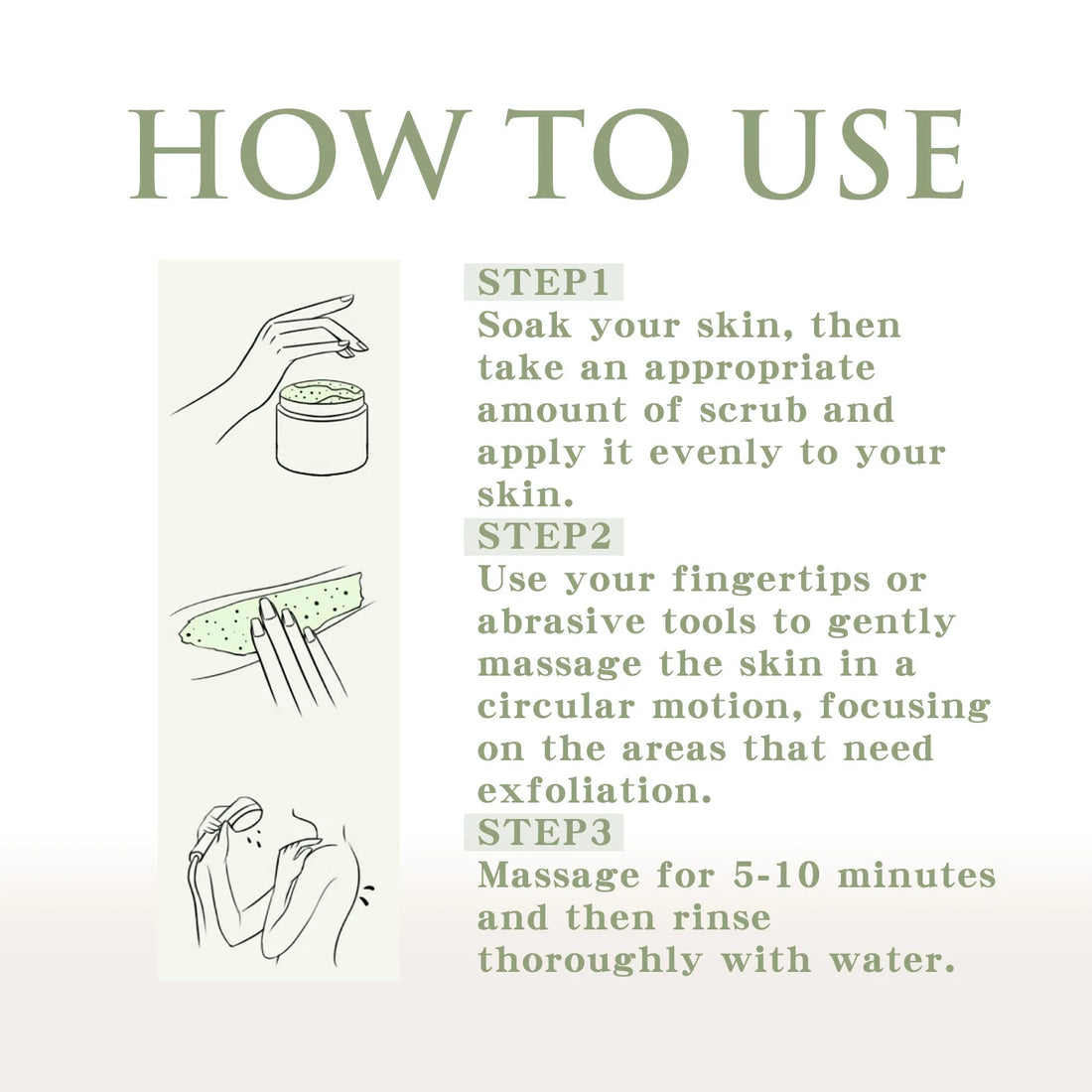 HOW TO USE

STEP1
Soak your skin, then take an appropriate amount of scrub and apply it evenly to your skin.

STEP2
Use your fingertips or abrasive tools to gently massage the skin in a circular motion, focusing on the areas that need exfoliation.

STEP3
Massage for 5-10 minutes and then rinse thoroughly with water.